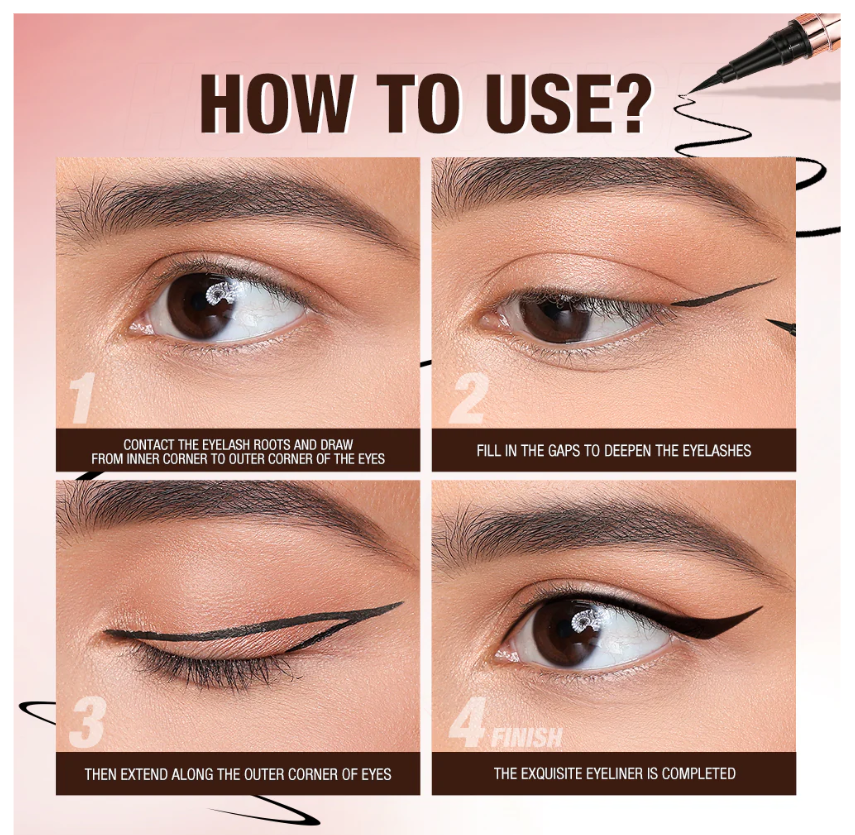 HOW TO USE?

1
CONTACT THE EYELASH ROOTS AND DRAW FROM INNER CORNER TO OUTER CORNER OF THE EYES

2
FILL IN THE GAPS TO DEEPEN THE EYELASHES

3
THEN EXTEND ALONG THE OUTER CORNER OF EYES

4 FINISH
THE EXQUISITE EYELINER IS COMPLETED