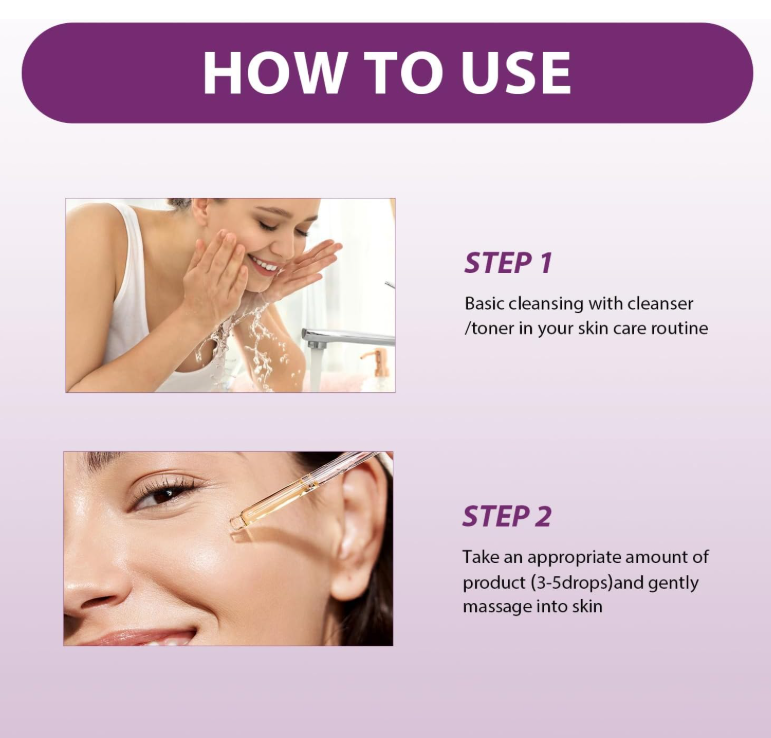 HOW TO USE

STEP 1

Basic cleansing with cleanser /toner in your skin care routine

STEP 2

Take an appropriate amount of product (3-5drops)and gently massage into skin