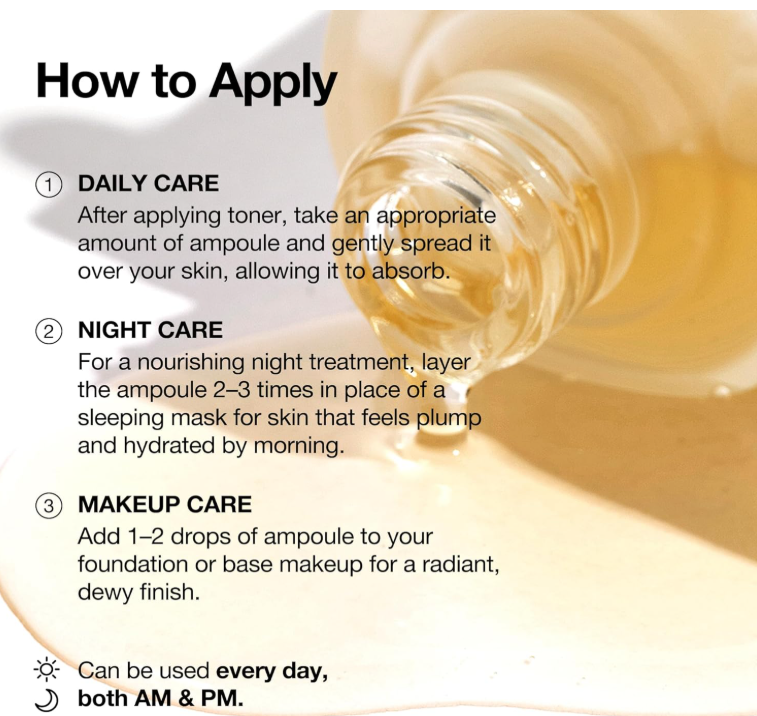 How to Apply

① DAILY CARE
After applying toner, take an appropriate amount of ampoule and gently spread it over your skin, allowing it to absorb.

② NIGHT CARE
For a nourishing night treatment, layer the ampoule 2–3 times in place of a sleeping mask for skin that feels plump and hydrated by morning.

③ MAKEUP CARE
Add 1–2 drops of ampoule to your foundation or base makeup for a radiant, dewy finish.

Can be used every day, both AM & PM.