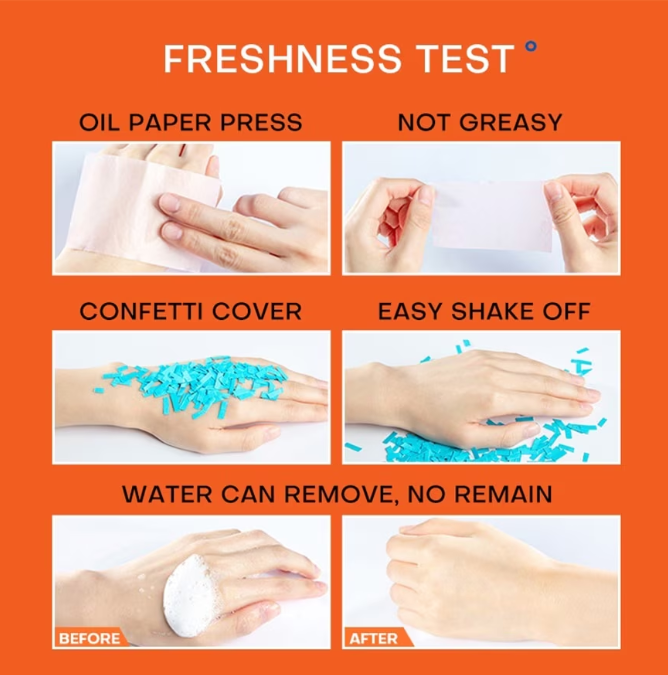 FRESHNESS TEST

OIL PAPER PRESS

NOT GREASY

CONFETTI COVER

EASY SHAKE OFF

WATER CAN REMOVE, NO REMAIN

BEFORE

AFTER