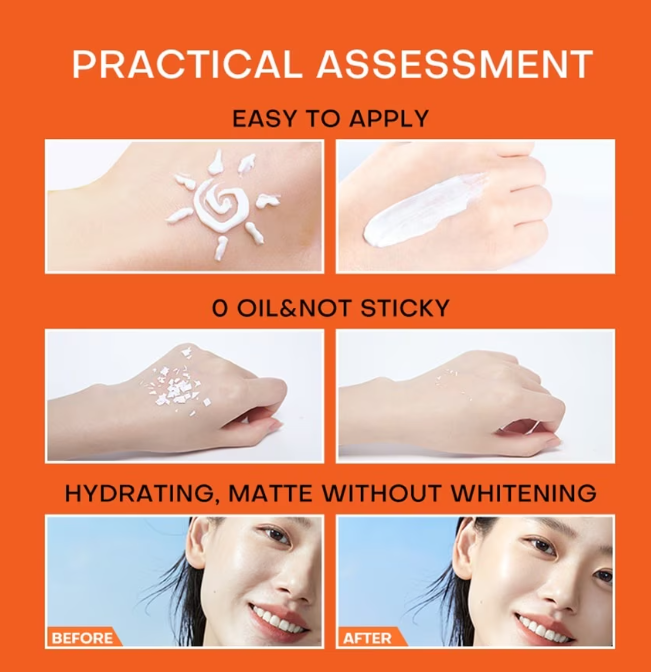 PRACTICAL ASSESSMENT

EASY TO APPLY

0 OIL&NOT STICKY

HYDRATING, MATTE WITHOUT WHITENING

BEFORE

AFTER